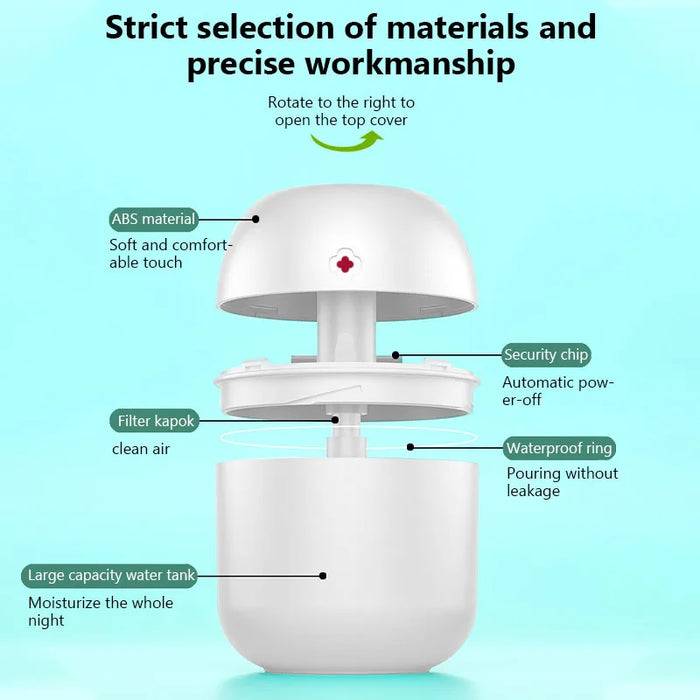 Strict selection of materials and precise workmanship

Rotate to the right to open the top cover

ABS material

Soft and comfortable touch

Security chip

Automatic power-off

Filter kapok

clean air

Waterproof ring

Pouring without leakage

Large capacity water tank

Moisturize the whole night